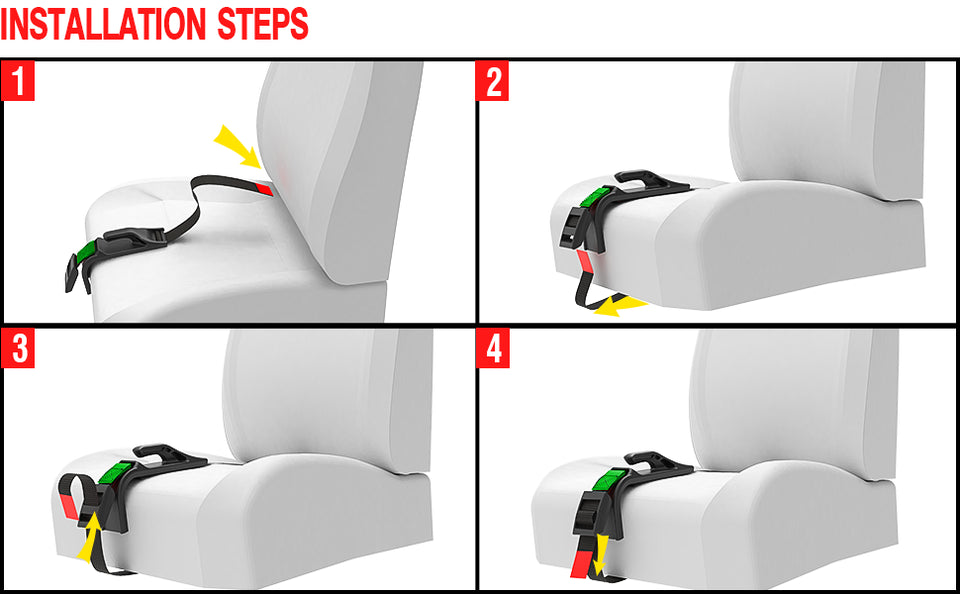 INSTALLATION STEPS

1

2

3

4